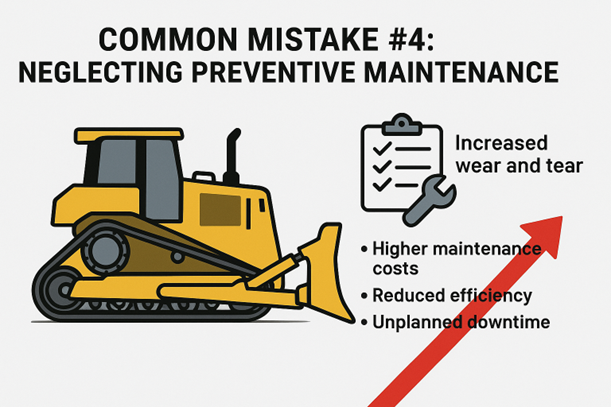 COMMON MISTAKE #4:
NEGLECTING PREVENTIVE MAINTENANCE

Increased wear and tear

• Higher maintenance costs
• Reduced efficiency
• Unplanned downtime